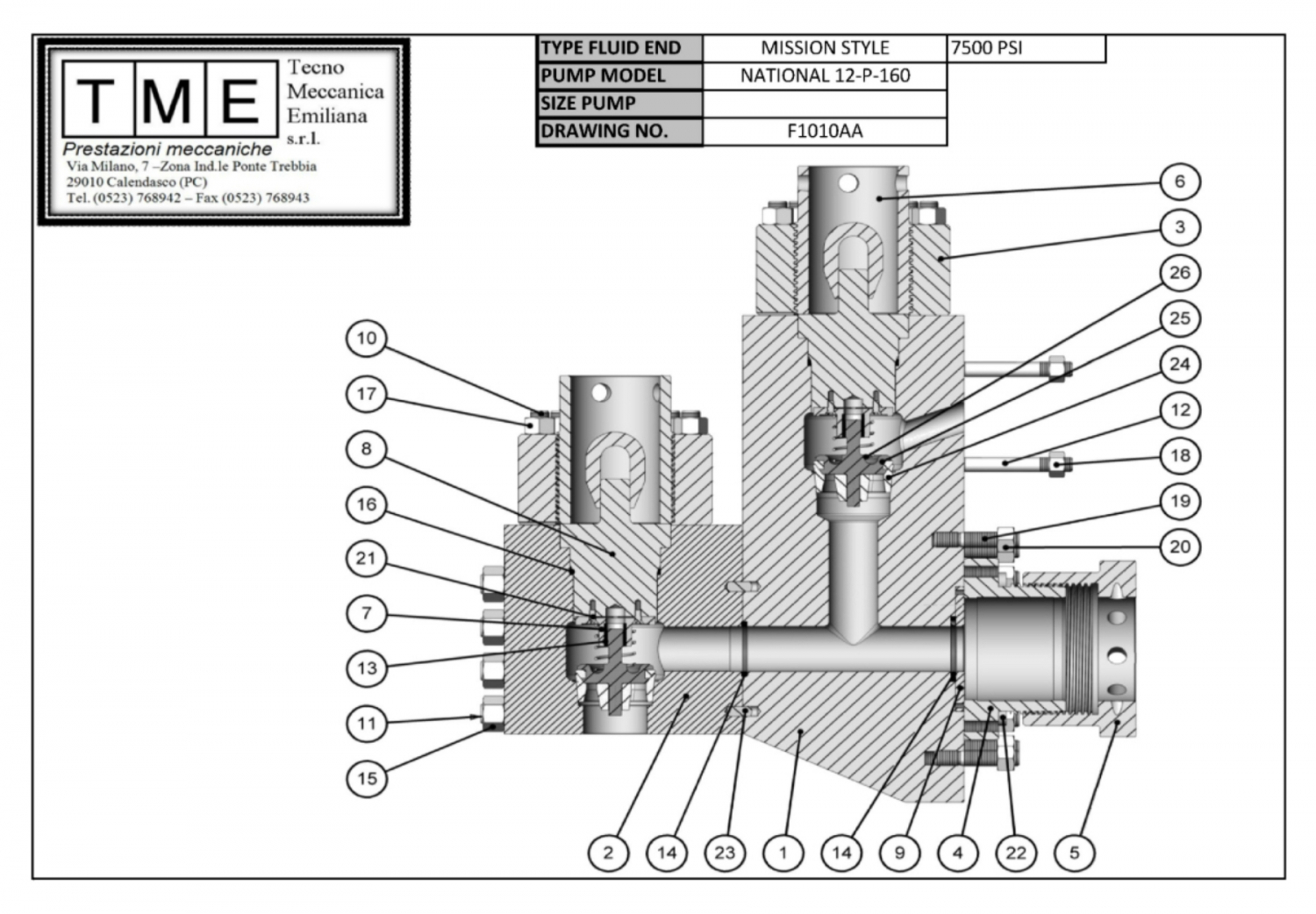 TME Tecno Meccanica Emiliana s.r.l.
Prestazioni meccaniche
Via Milano, 7 –Zona Ind.le Ponte Trebbia
29010 Calendasco (PC)
Tel. (0523) 768942 – Fax (0523) 768943

| TYPE FLUID END | MISSION STYLE | 7500 PSI |
|---|---|---|
| PUMP MODEL | NATIONAL 12-P-160 | |
| SIZE PUMP | | |
| DRAWING NO. | F1010AA | |

6
3
26
25
24
12
18
19
20
10
17
8
16
21
7
13
11
15
2
14
23
1
14
9
4
22
5